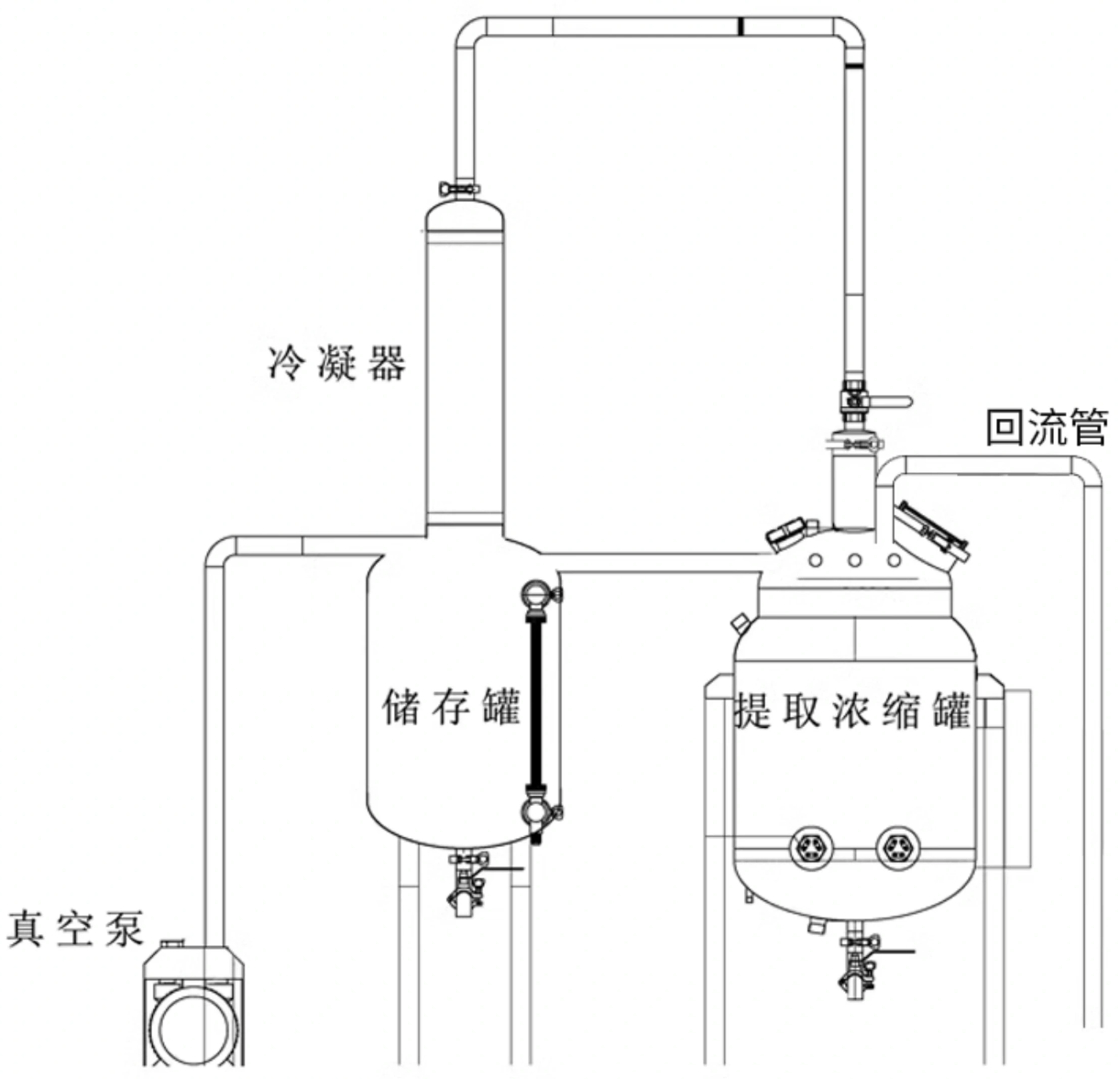 冷凝器

回流管

储存罐

提取浓缩罐

真空泵